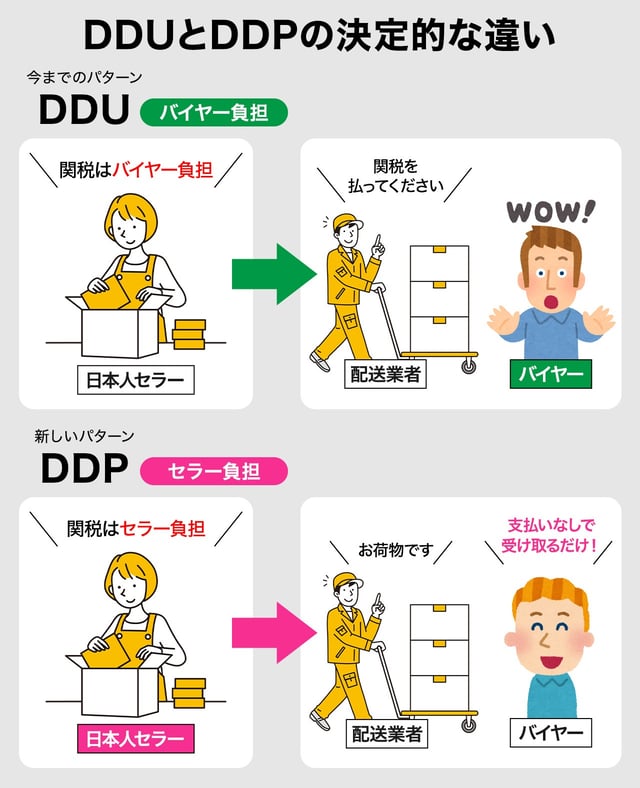 DDUとDDPの決定的な違い

今までのパターン
DDU バイヤー負担

関税はバイヤー負担

日本人セラー

関税を払ってください

WOW!

配送業者

バイヤー

新しいパターン
DDP セラー負担

関税はセラー負担

日本人セラー

お荷物です

支払いなしで受け取るだけ！

配送業者

バイヤー