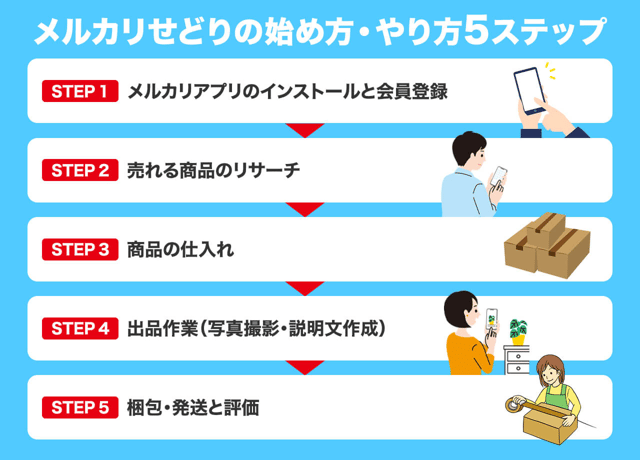 メルカリせどりの始め方・やり方5ステップ

STEP 1 メルカリアプリのインストールと会員登録

STEP 2 売れる商品のリサーチ

STEP 3 商品の仕入れ

STEP 4 出品作業（写真撮影・説明文作成）

STEP 5 梱包・発送と評価