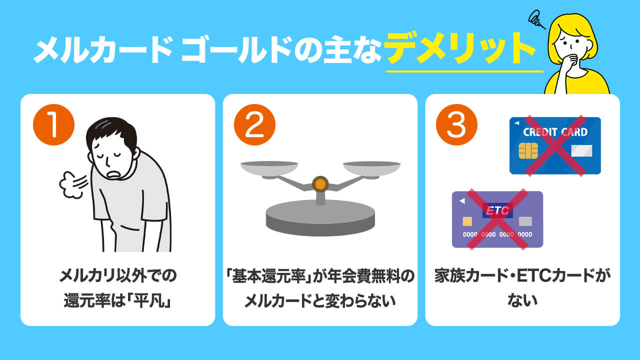 メルカード ゴールドの主なデメリット

1
メルカリ以外での還元率は「平凡」

2
「基本還元率」が年会費無料のメルカードと変わらない

3
CREDIT CARD
ETC
0000 0000 0000 0000
家族カード・ETCカードがない